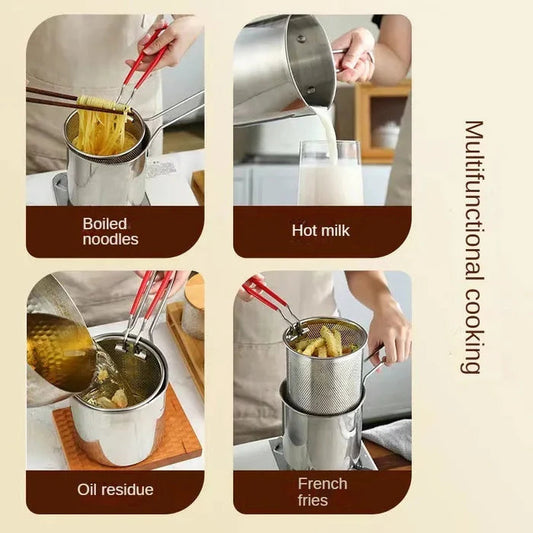 Boiled noodles

Hot milk

Oil residue

French fries

Multifunctional cooking